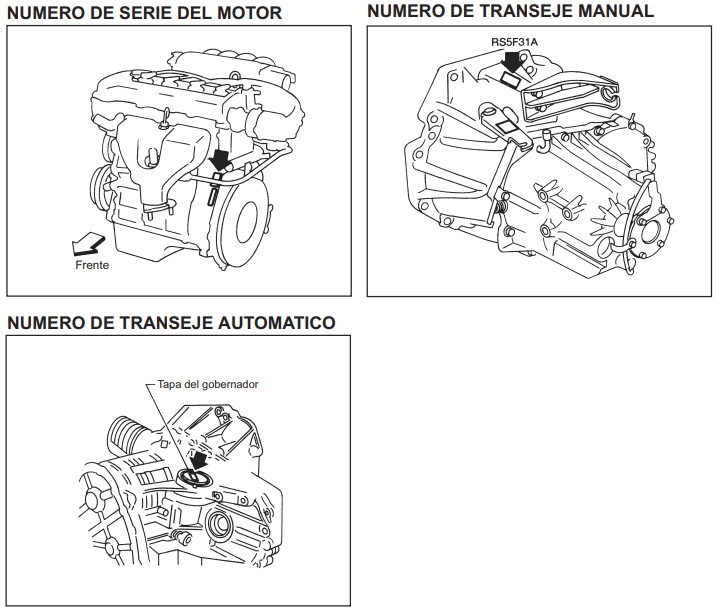 NUMERO DE SERIE DEL MOTOR

Frente

NUMERO DE TRANSEJE MANUAL

RS5F31A

NUMERO DE TRANSEJE AUTOMATICO

Tapa del gobernador